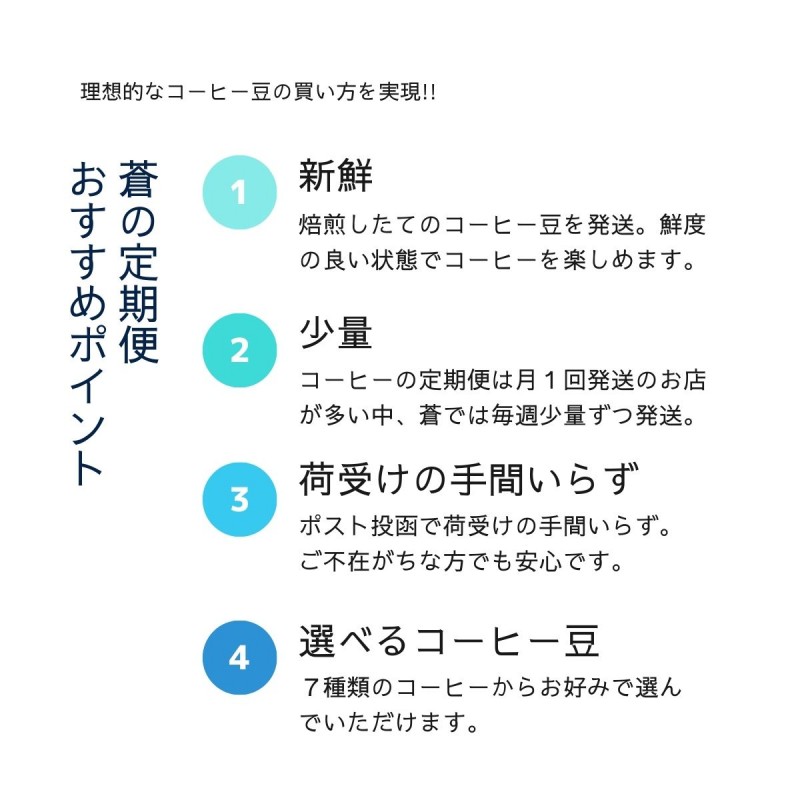 理想的なコーヒー豆の買い方を実現!!

蒼の定期便
おすすめポイント

1
新鮮
焙煎したてのコーヒー豆を発送。鮮度の良い状態でコーヒーを楽しめます。

2
少量
コーヒーの定期便は月1回発送のお店が多い中、蒼では毎週少量ずつ発送。

3
荷受けの手間いらず
ポスト投函で荷受けの手間いらず。
ご不在がちな方でも安心です。

4
選べるコーヒー豆
7種類のコーヒーからお好みで選んでいただけます。